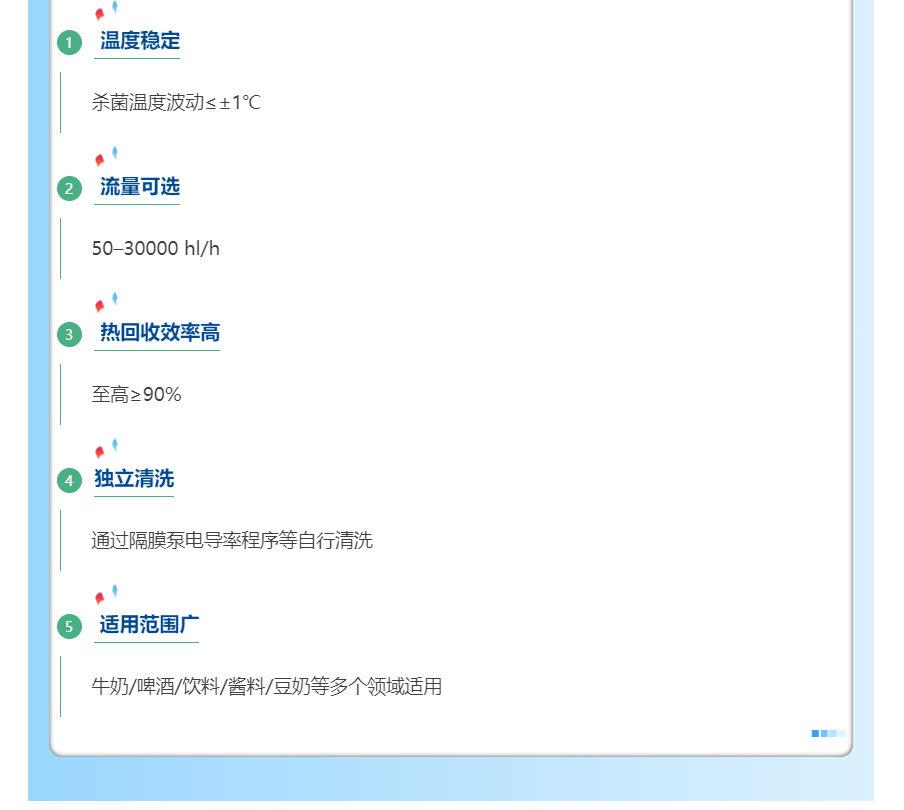 1 温度稳定

杀菌温度波动≤±1℃

2 流量可选

50–30000 hl/h

3 热回收效率高

至高≥90%

4 独立清洗

通过隔膜泵电导率程序等自行清洗

5 适用范围广

牛奶/啤酒/饮料/酱料/豆奶等多个领域适用